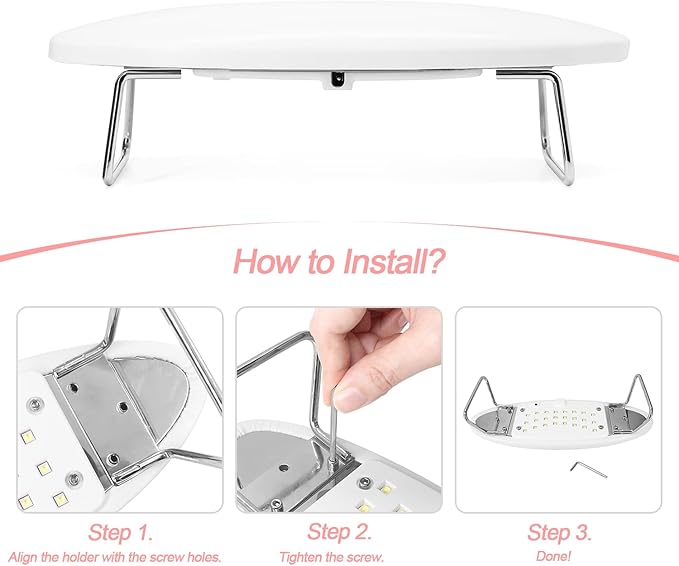 How to Install?

Step 1.
Align the holder with the screw holes.

Step 2.
Tighten the screw.

Step 3.
Done!