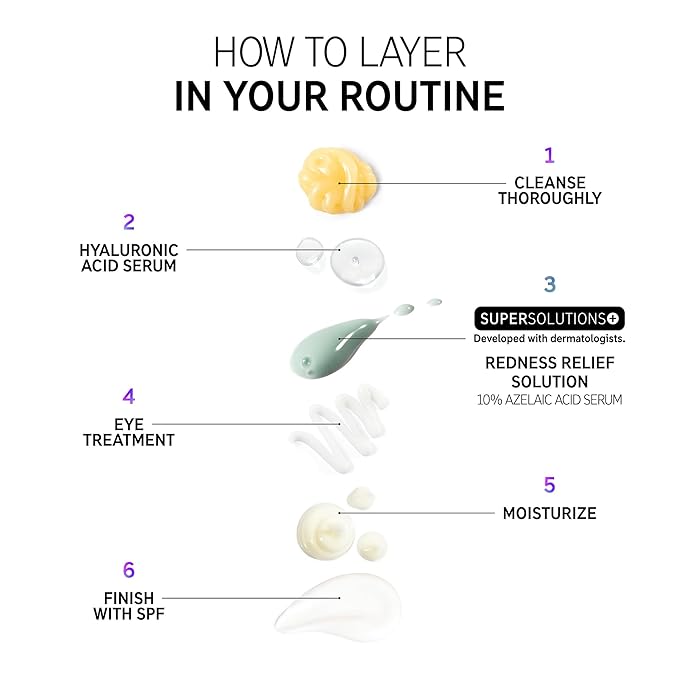 HOW TO LAYER
IN YOUR ROUTINE

1
CLEANSE THOROUGHLY

2
HYALURONIC ACID SERUM

3
SUPERSOLUTIONS+
Developed with dermatologists.
REDNESS RELIEF SOLUTION
10% AZELAIC ACID SERUM

4
EYE TREATMENT

5
MOISTURIZE

6
FINISH WITH SPF