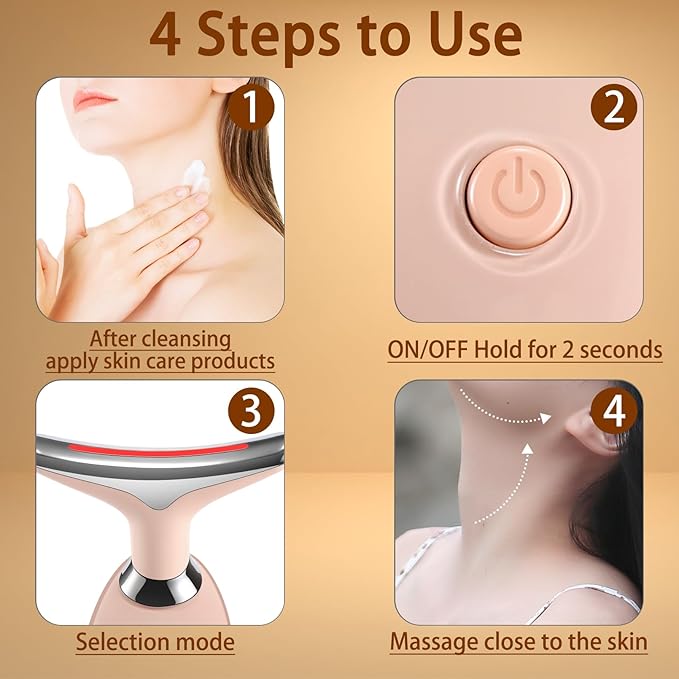 4 Steps to Use

1

After cleansing apply skin care products

2

ON/OFF Hold for 2 seconds

3

Selection mode

4

Massage close to the skin