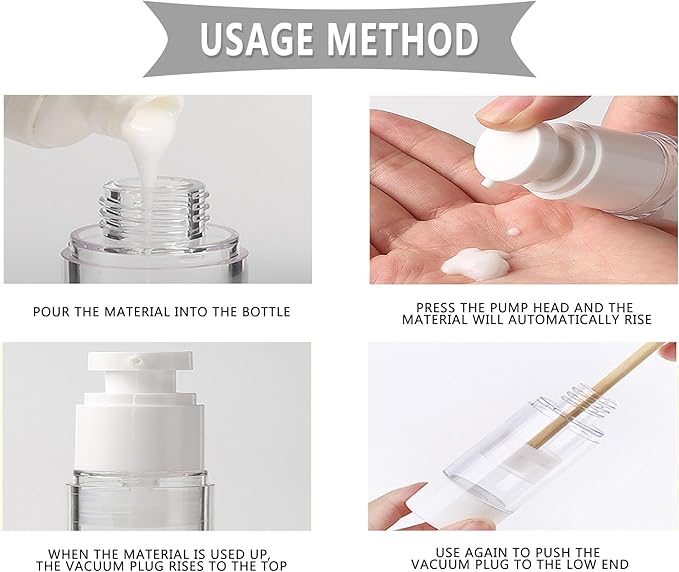 USAGE METHOD

POUR THE MATERIAL INTO THE BOTTLE

PRESS THE PUMP HEAD AND THE MATERIAL WILL AUTOMATICALLY RISE

WHEN THE MATERIAL IS USED UP, THE VACUUM PLUG RISES TO THE TOP

USE AGAIN TO PUSH THE VACUUM PLUG TO THE LOW END