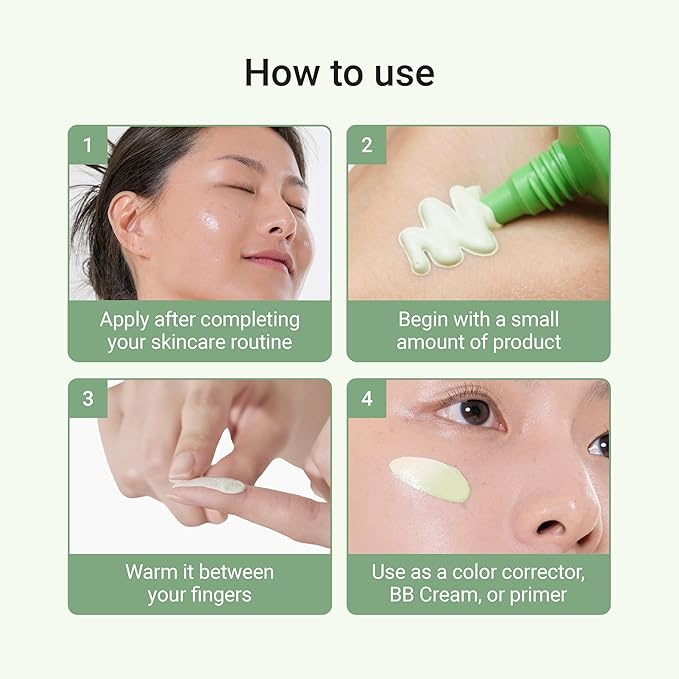 How to use

1

Apply after completing your skincare routine

2

Begin with a small amount of product

3

Warm it between your fingers

4

Use as a color corrector, BB Cream, or primer