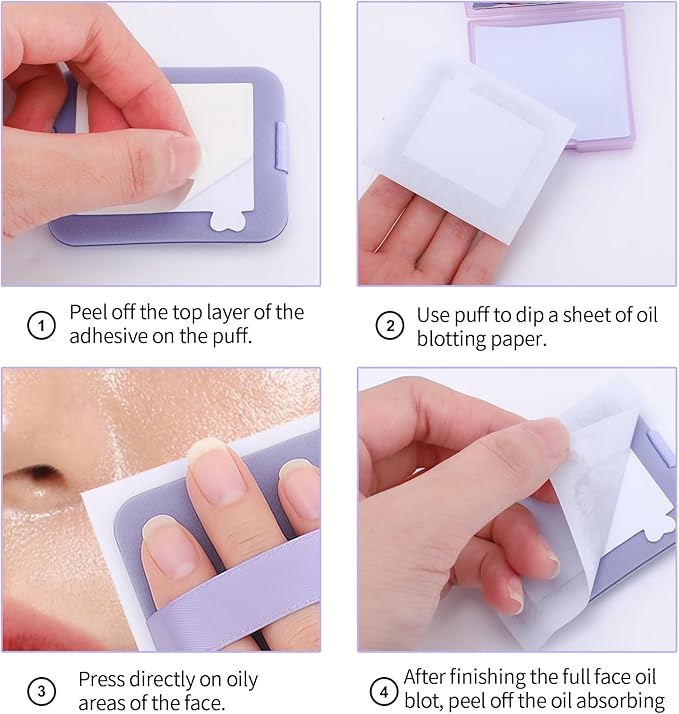 1 Peel off the top layer of the adhesive on the puff.

2 Use puff to dip a sheet of oil blotting paper.

3 Press directly on oily areas of the face.

4 After finishing the full face oil blot, peel off the oil absorbing